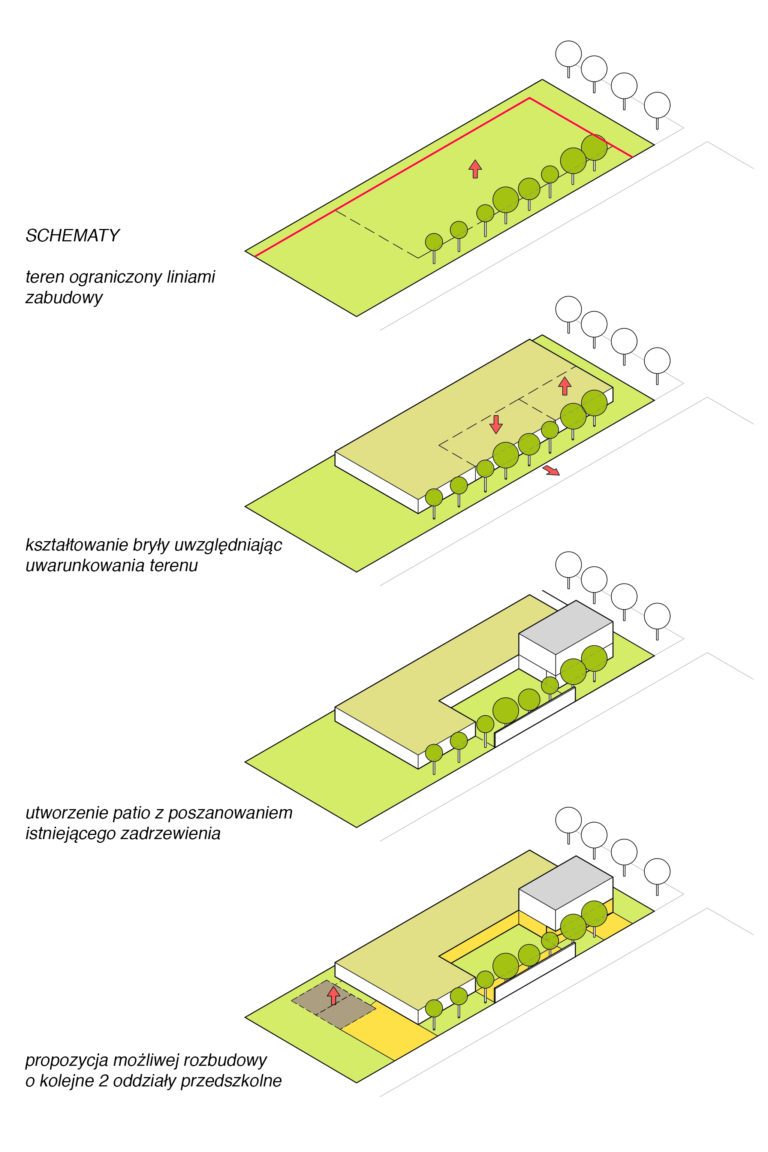 SCHEMATY

teren ograniczony liniami zabudowy

kształtowanie bryły uwzględniając uwarunkowania terenu

utworzenie patio z poszanowaniem istniejącego zadrzewienia

propozycja możliwej rozbudowy o kolejne 2 oddziały przedszkolne