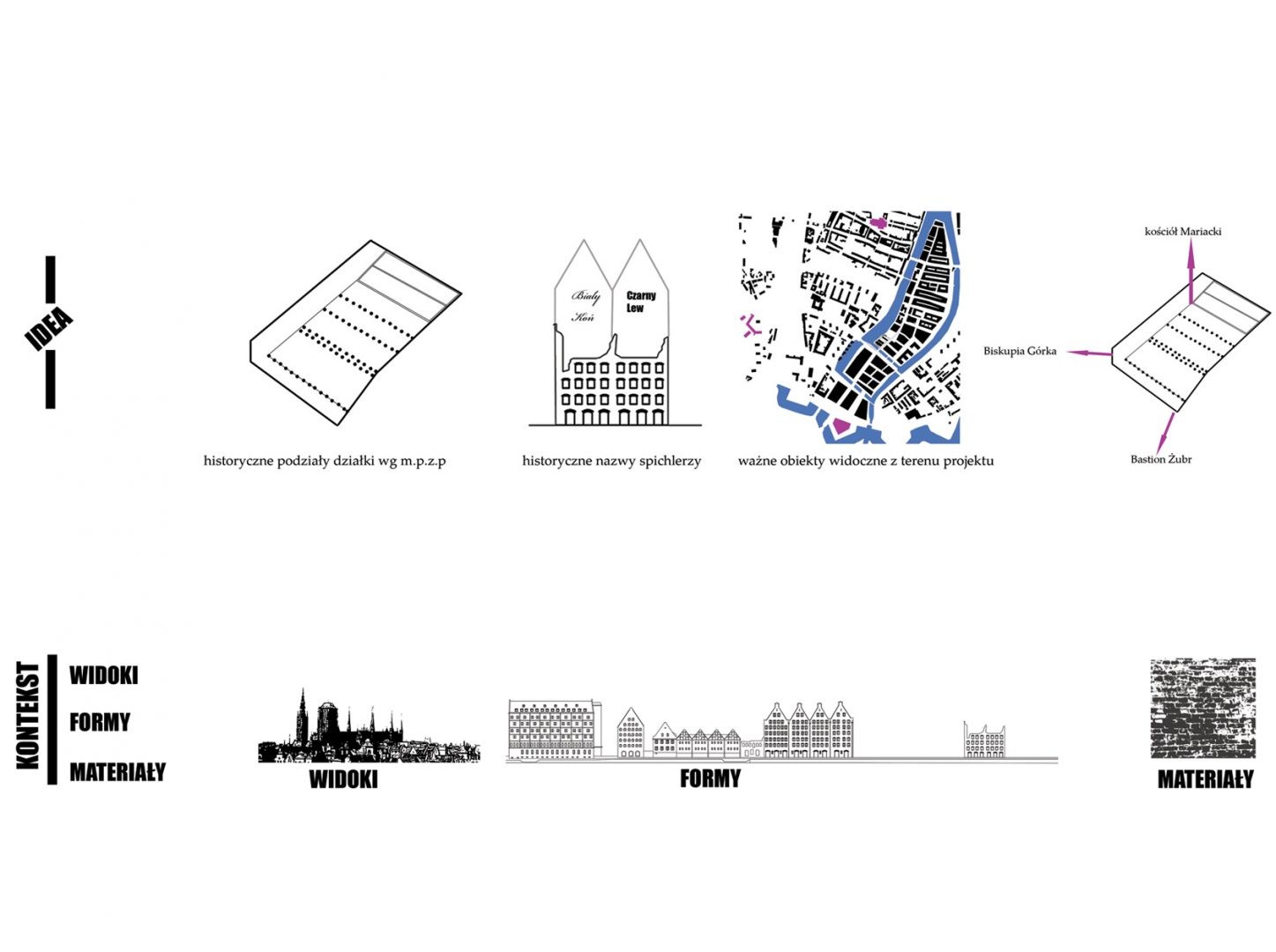 IDEA

historyczne podziały działki wg m.p.z.p

Biały Koń

Czarny Lew

historyczne nazwy spichlerzy

ważne obiekty widoczne z terenu projektu

kościół Mariacki

Biskupia Górka

Bastion Żubr

KONTEKST

WIDOKI

FORMY

MATERIAŁY

WIDOKI

FORMY

MATERIAŁY